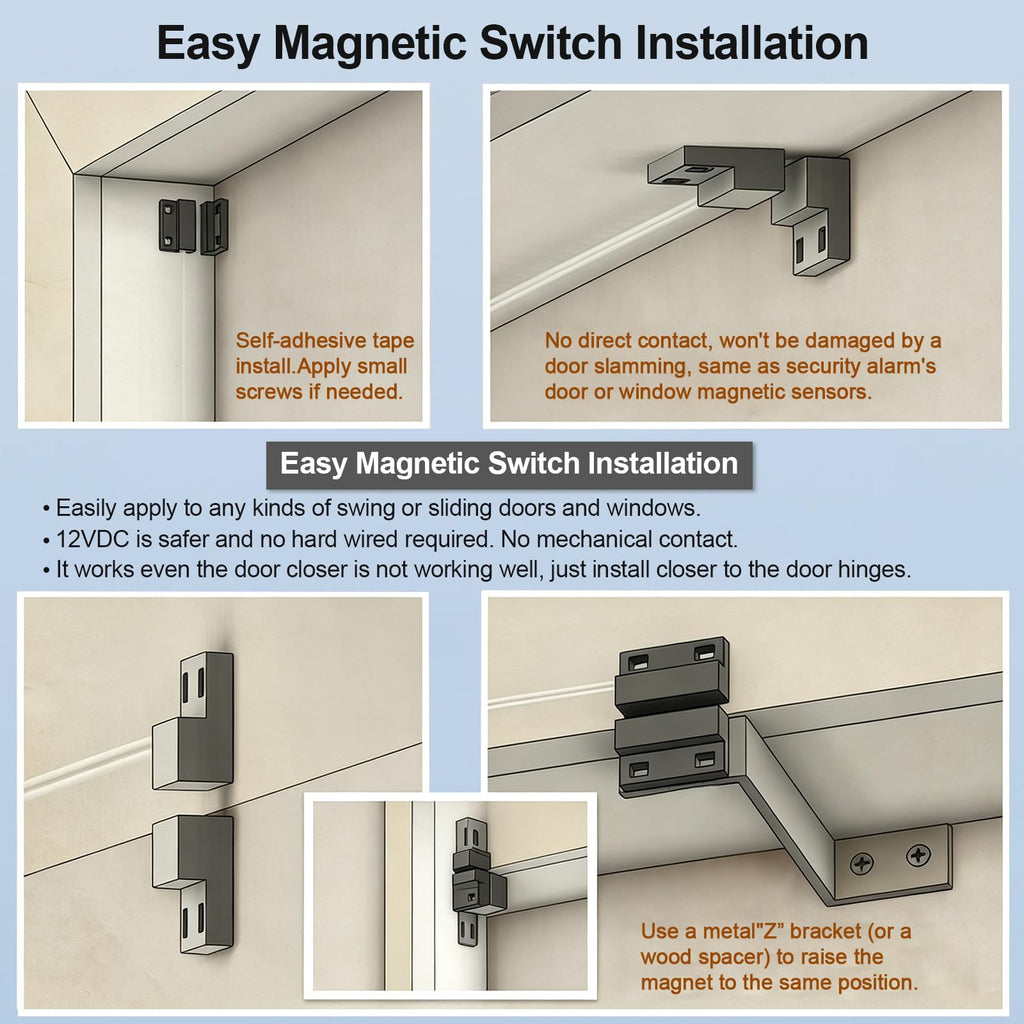 Easy Magnetic Switch Installation

Self-adhesive tape install.Apply small screws if needed.

No direct contact, won't be damaged by a door slamming, same as security alarm's door or window magnetic sensors.

Easy Magnetic Switch Installation

• Easily apply to any kinds of swing or sliding doors and windows.
• 12VDC is safer and no hard wired required. No mechanical contact.
• It works even the door closer is not working well, just install closer to the door hinges.

Use a metal"Z" bracket (or a wood spacer) to raise the magnet to the same position.